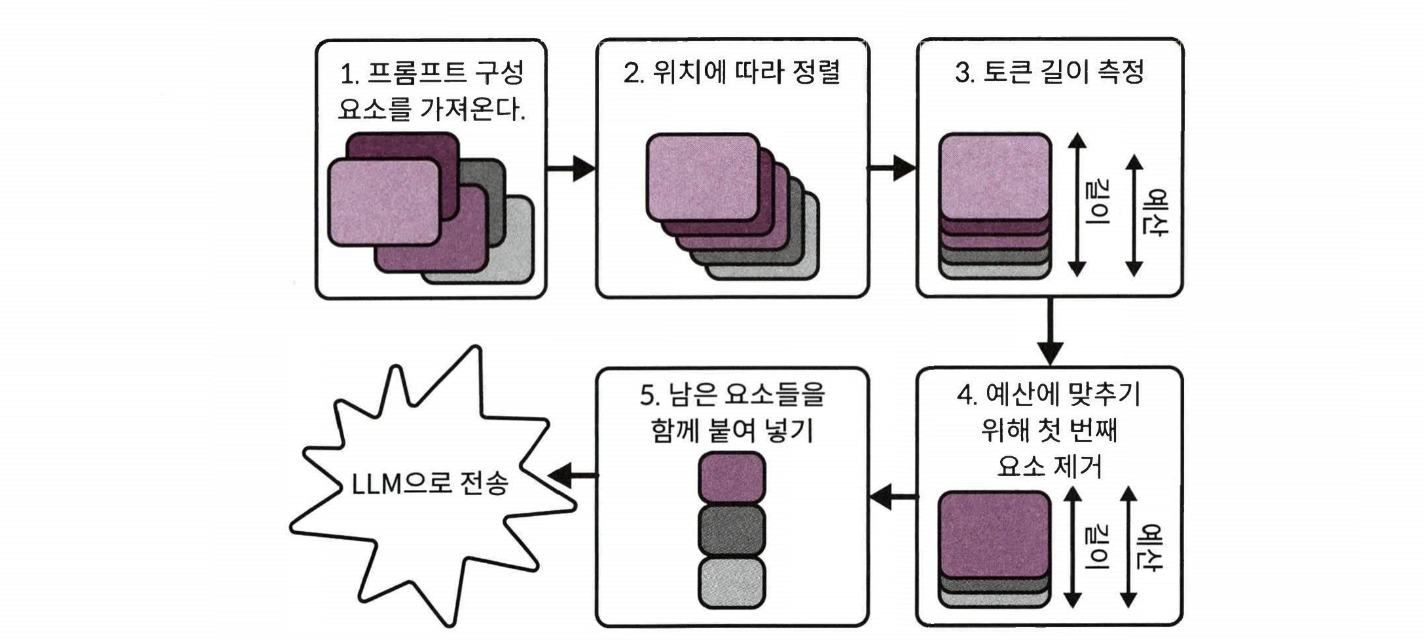 1. 프롬프트 구성 요소를 가져온다.

2. 위치에 따라 정렬

3. 토큰 길이 측정

길이

예산

4. 예산에 맞추기 위해 첫 번째 요소 제거

길이

예산

5. 남은 요소들을 함께 붙여 넣기

LLM으로 전송