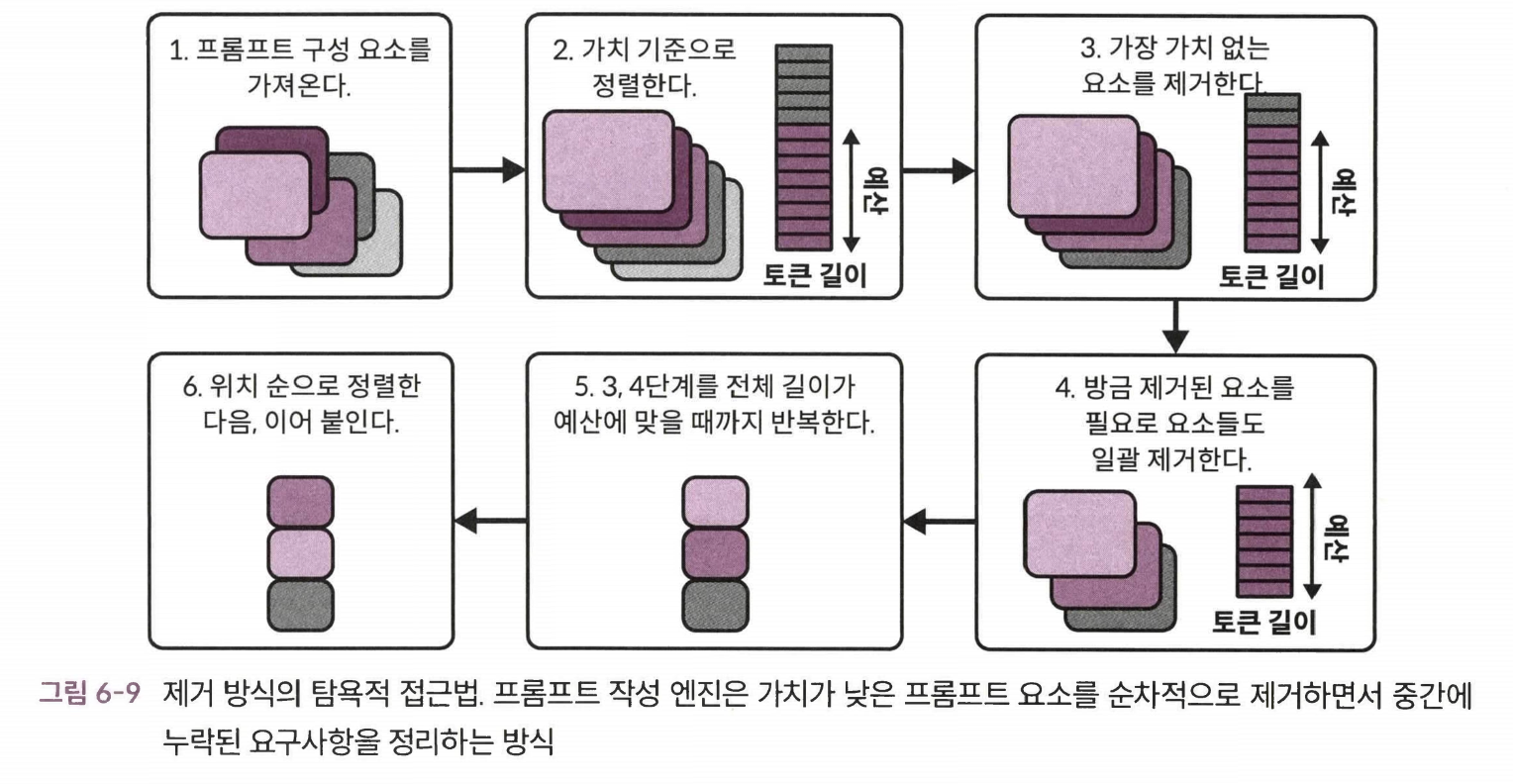 1. 프롬프트 구성 요소를 가져온다.

2. 가치 기준으로 정렬한다.

예산

토큰 길이

3. 가장 가치 없는 요소를 제거한다.

예산

토큰 길이

4. 방금 제거된 요소를 필요로 요소들도 일괄 제거한다.

예산

토큰 길이

5. 3, 4단계를 전체 길이가 예산에 맞을 때까지 반복한다.

6. 위치 순으로 정렬한 다음, 이어 붙인다.

그림 6-9 제거 방식의 탐욕적 접근법. 프롬프트 작성 엔진은 가치가 낮은 프롬프트 요소를 순차적으로 제거하면서 중간에 누락된 요구사항을 정리하는 방식